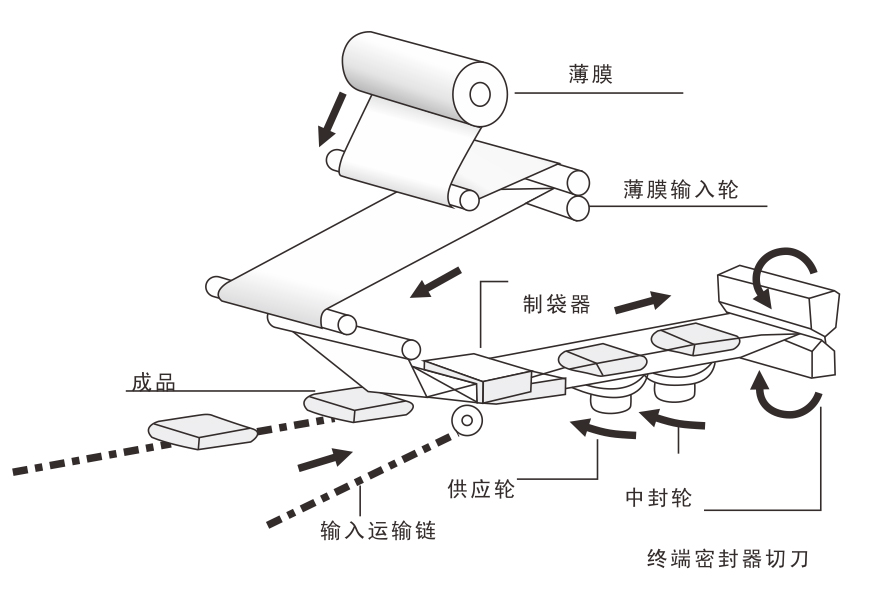 薄膜

薄膜输入轮

制袋器

成品

供应轮

中封轮

输入运输链

终端密封器切刀